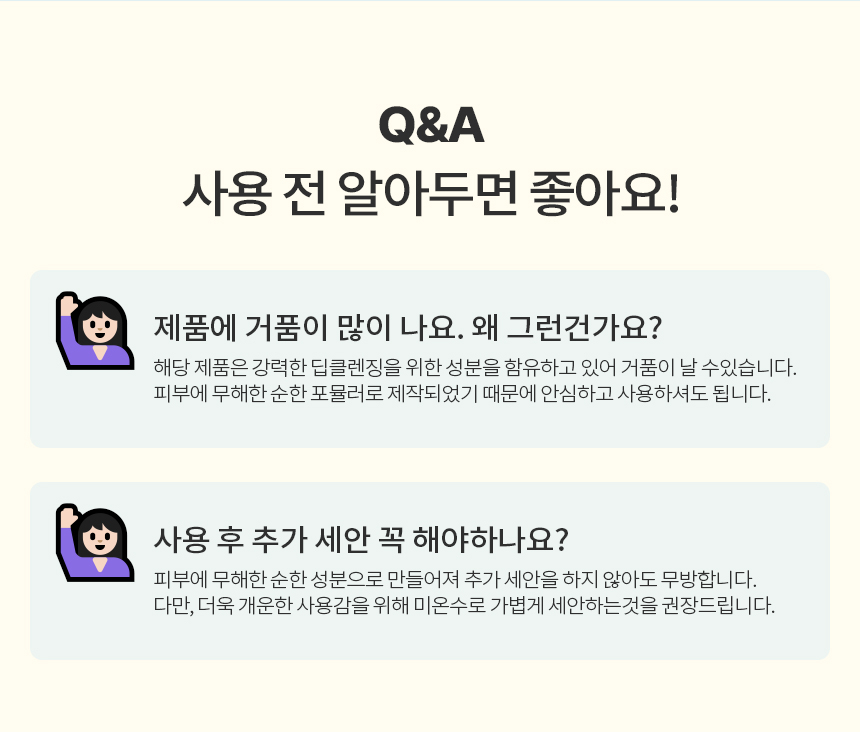 Q&A
사용 전 알아두면 좋아요!

제품에 거품이 많이 나요. 왜 그런건가요?

해당 제품은 강력한 딥클렌징을 위한 성분을 함유하고 있어 거품이 날 수있습니다. 피부에 무해한 순한 포뮬러로 제작되었기 때문에 안심하고 사용하셔도 됩니다.

사용 후 추가 세안 꼭 해야하나요?

피부에 무해한 순한 성분으로 만들어져 추가 세안을 하지 않아도 무방합니다. 다만, 더욱 개운한 사용감을 위해 미온수로 가볍게 세안하는것을 권장드립니다.